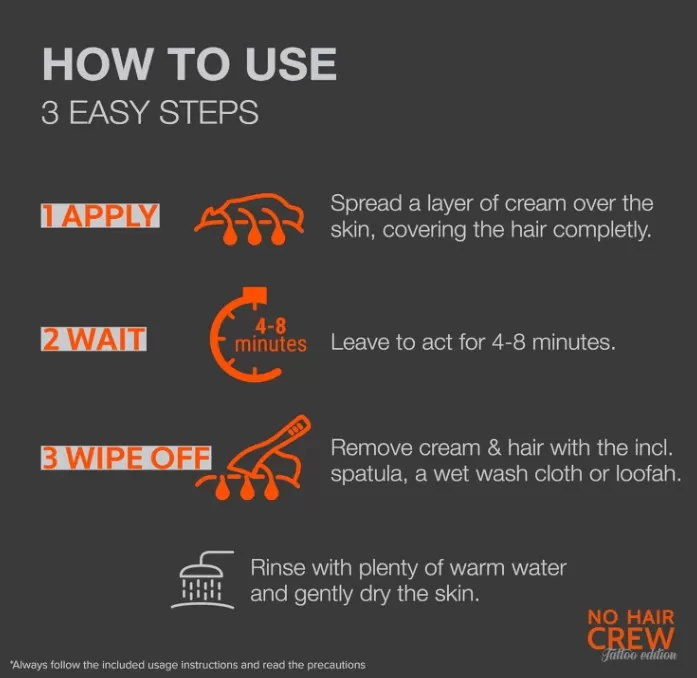 HOW TO USE
3 EASY STEPS

1 APPLY

Spread a layer of cream over the skin, covering the hair completly.

2 WAIT

4-8 minutes

Leave to act for 4-8 minutes.

3 WIPE OFF

Remove cream & hair with the incl. spatula, a wet wash cloth or loofah.

Rinse with plenty of warm water and gently dry the skin.

NO HAIR CREW
Tattoo edition

*Always follow the included usage instructions and read the precautions